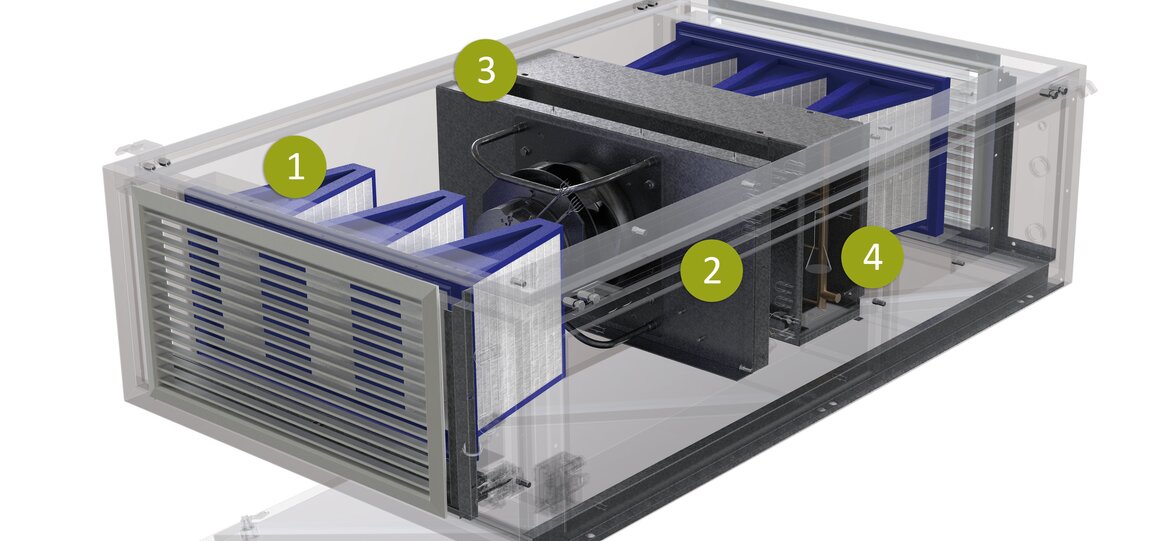 3
1
2
4